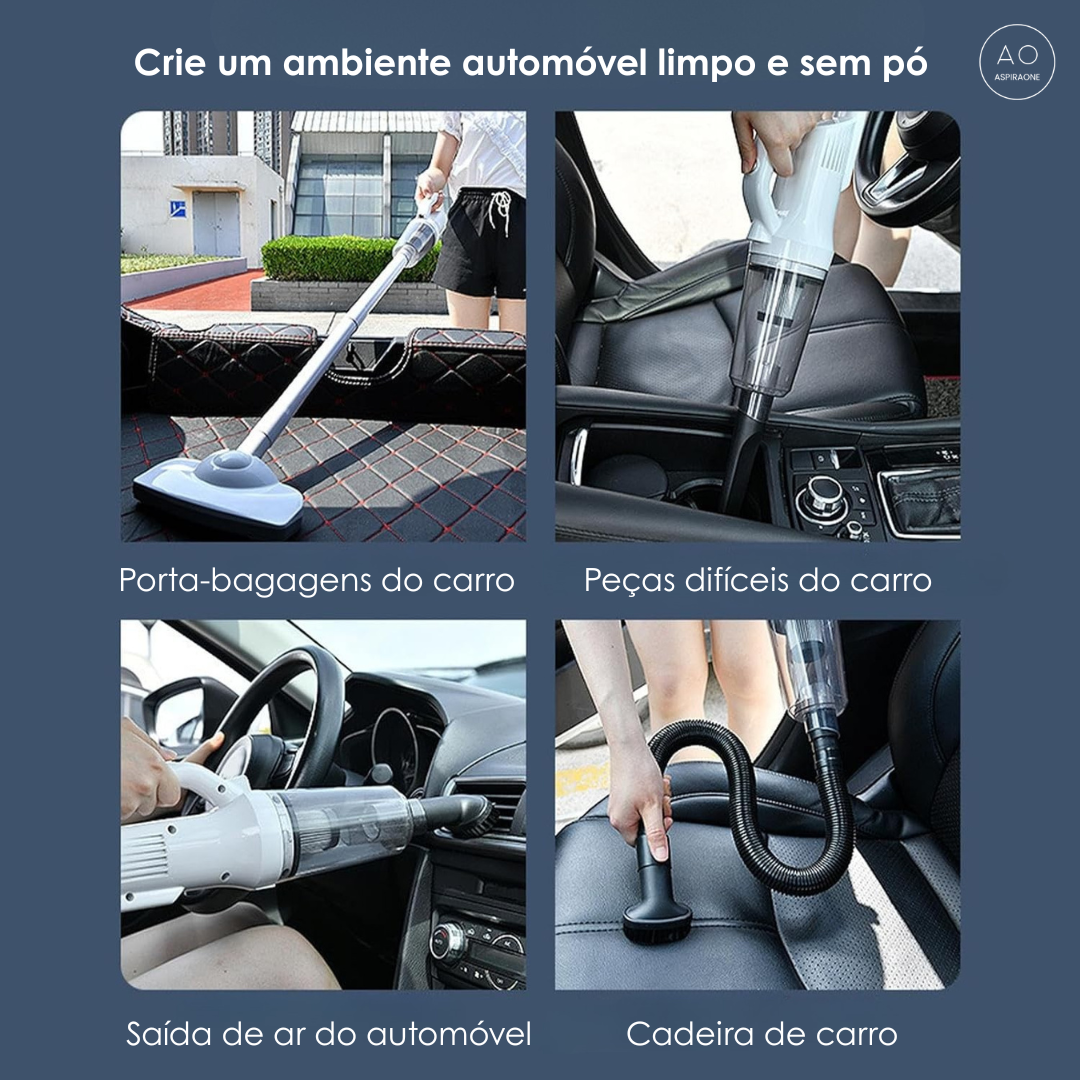 Crie um ambiente automóvel limpo e sem pó

AO
ASPIRAONE

Porta-bagagens do carro

Peças difíceis do carro

Saída de ar do automóvel

Cadeira de carro