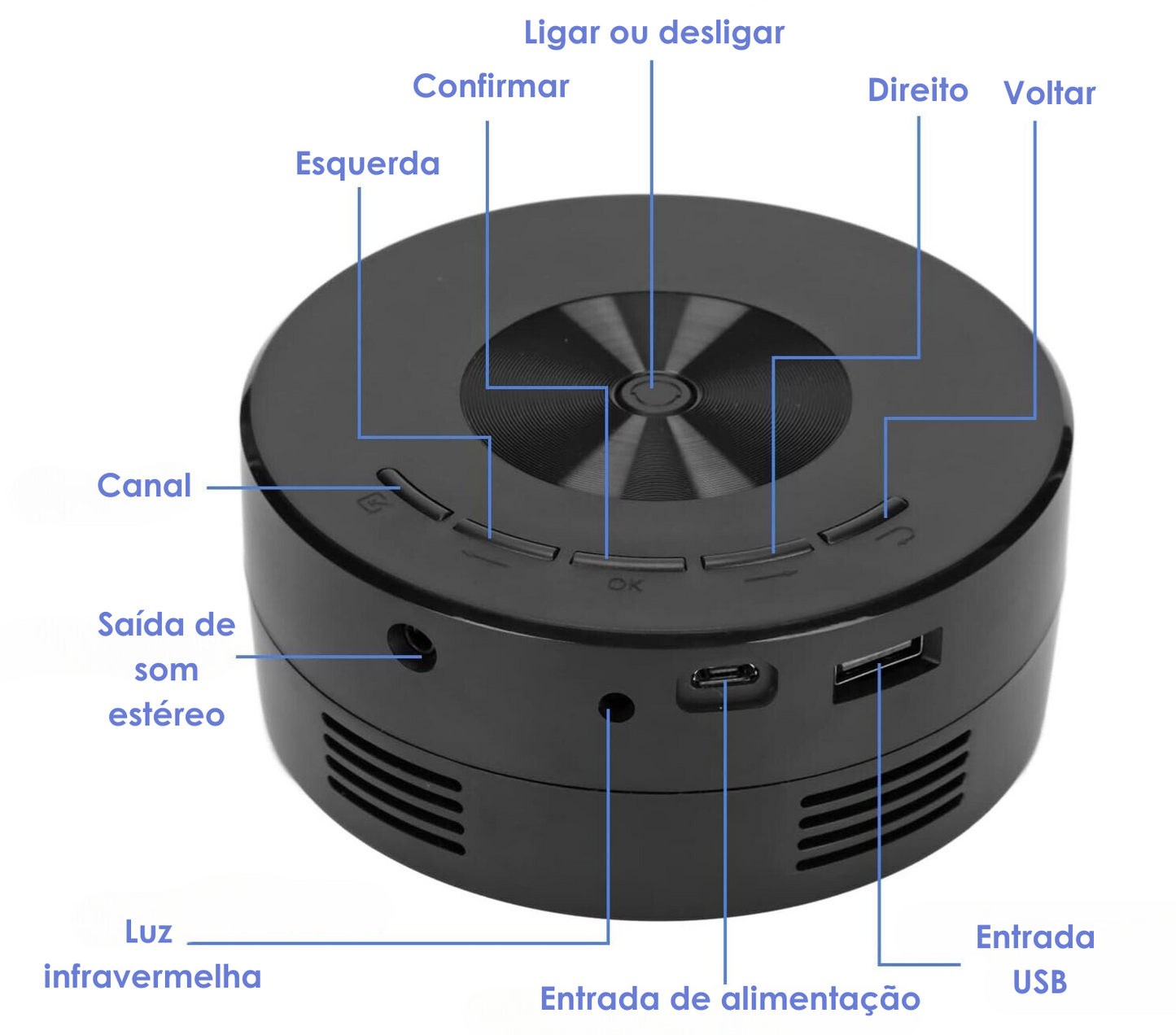 Ligar ou desligar

Confirmar

Direito

Voltar

Esquerda

Canal

OK

Saída de som estéreo

Luz infravermelha

Entrada de alimentação

Entrada USB